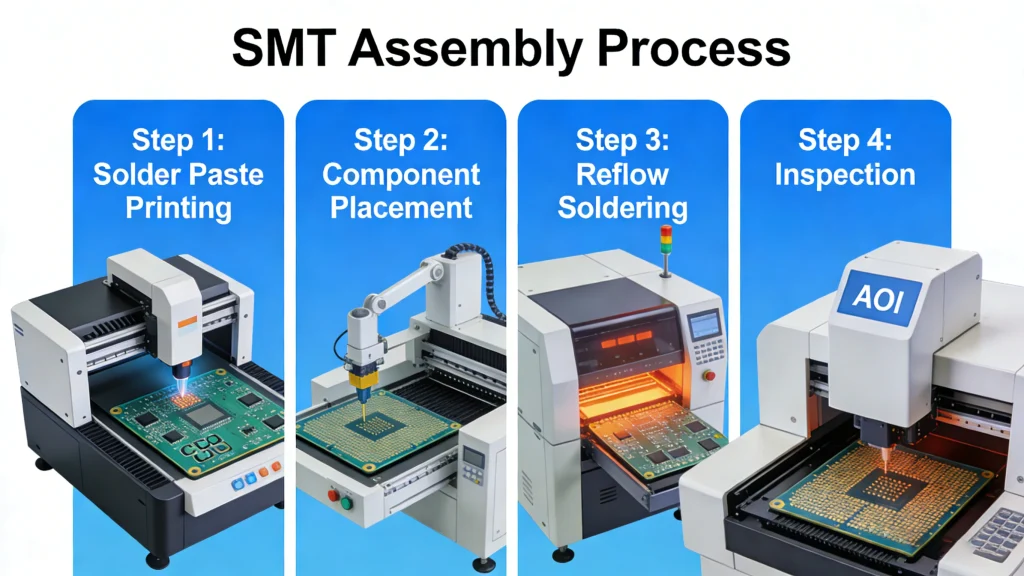 SMT Assembly Process

Step 1: Solder Paste Printing

Step 2: Component Placement

Step 3: Reflow Soldering

Step 4: Inspection

AOI